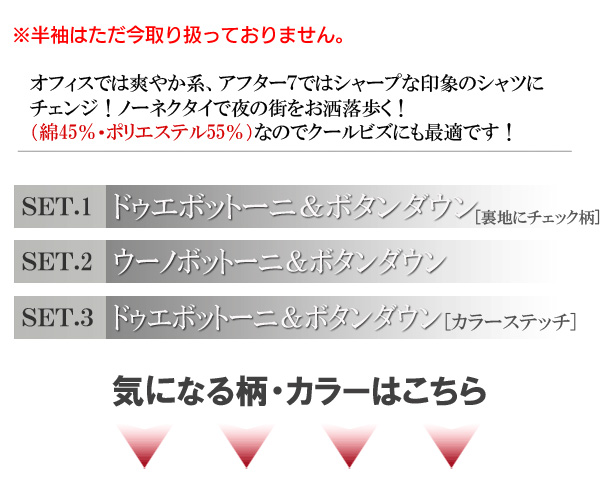 ※半袖はただ今取り扱っておりません。

オフィスでは爽やか系、アフター7ではシャープな印象のシャツにチェンジ！ノーネクタイで夜の街をお洒落歩く！（綿45%・ポリエステル55%）なのでクールビズにも最適です！

SET.1 ドゥエボットーニ＆ボタンダウン［裏地にチェック柄］

SET.2 ウーノボットーニ＆ボタンダウン

SET.3 ドゥエボットーニ＆ボタンダウン［カラーステッチ］

気になる柄・カラーはこちら