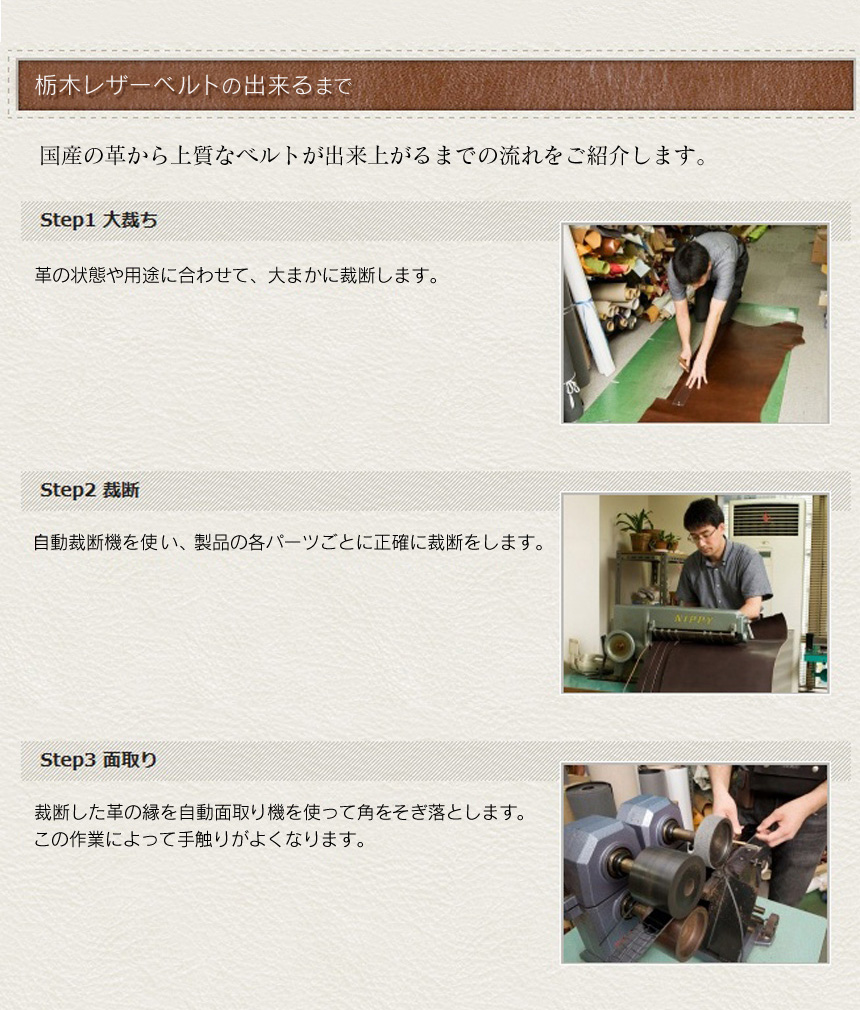 栃木レザーベルトの出来るまで

国産の革から上質なベルトが出来上がるまでの流れをご紹介します。

Step1 大裁ち

革の状態や用途に合わせて、大まかに裁断します。

Step2 裁断

自動裁断機を使い、製品の各パーツごとに正確に裁断をします。

NIPPY

Step3 面取り

裁断した革の縁を自動面取り機を使って角をそぎ落とします。
この作業によって手触りがよくなります。