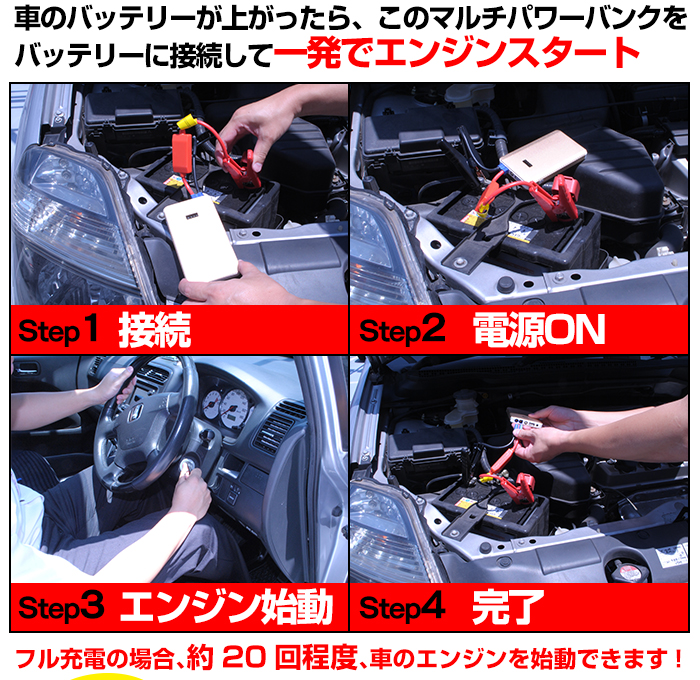 車のバッテリーが上がったら、このマルチパワーバンクをバッテリーに接続して一発でエンジンスタート

Step1 接続

Step2 電源ON

Step3 エンジン始動

Step4 完了

フル充電の場合、約 20 回程度、車のエンジンを始動できます！