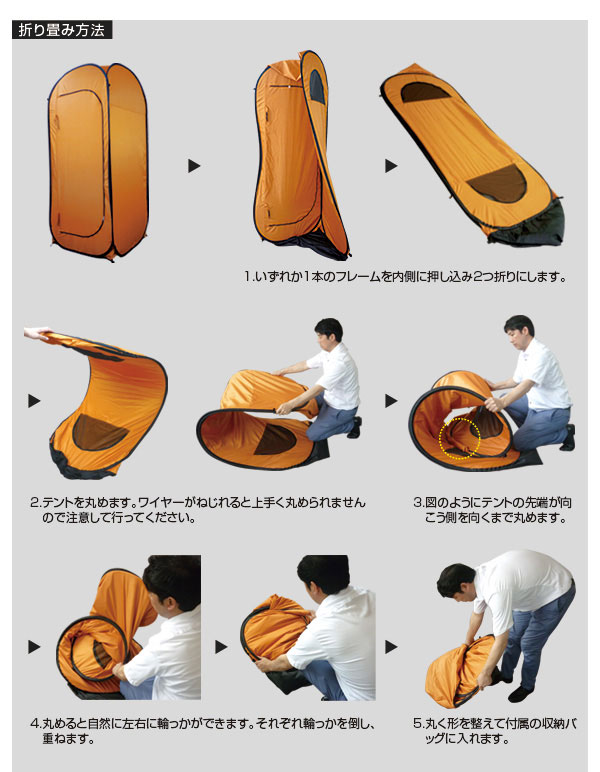 折り畳み方法

1.いずれか1本のフレームを内側に押し込み2つ折りにします。

2.テントを丸めます。ワイヤーがねじれると上手く丸められませんので注意して行ってください。

3.図のようにテントの先端が向こう側を向くまで丸めます。

4.丸めると自然に左右に輪っかができます。それぞれ輪っかを倒し、重ねます。

5.丸く形を整えて付属の収納バッグに入れます。