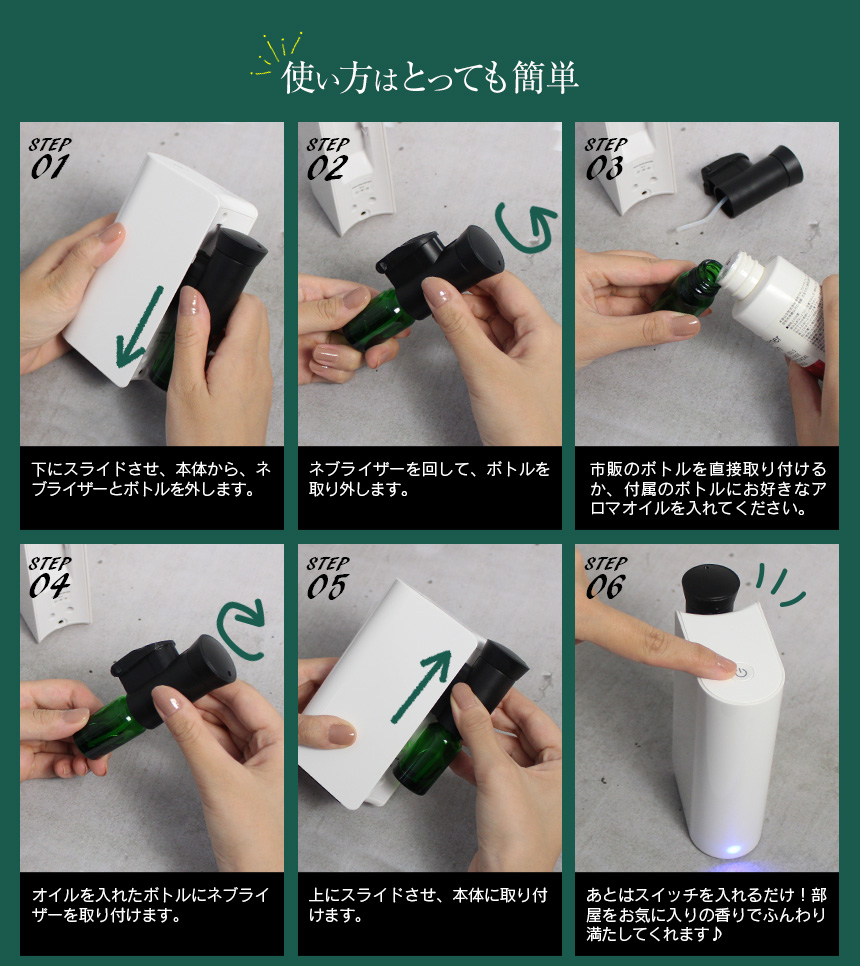 使い方はとっても簡単

STEP 01

下にスライドさせ、本体から、ネブライザーとボトルを外します。

STEP 02

ネブライザーを回して、ボトルを取り外します。

STEP 03

市販のボトルを直接取り付けるか、付属のボトルにお好きなアロマオイルを入れてください。

STEP 04

オイルを入れたボトルにネブライザーを取り付けます。

STEP 05

上にスライドさせ、本体に取り付けます。

STEP 06

あとはスイッチを入れるだけ！部屋をお気に入りの香りでふんわり満たしてくれます♪