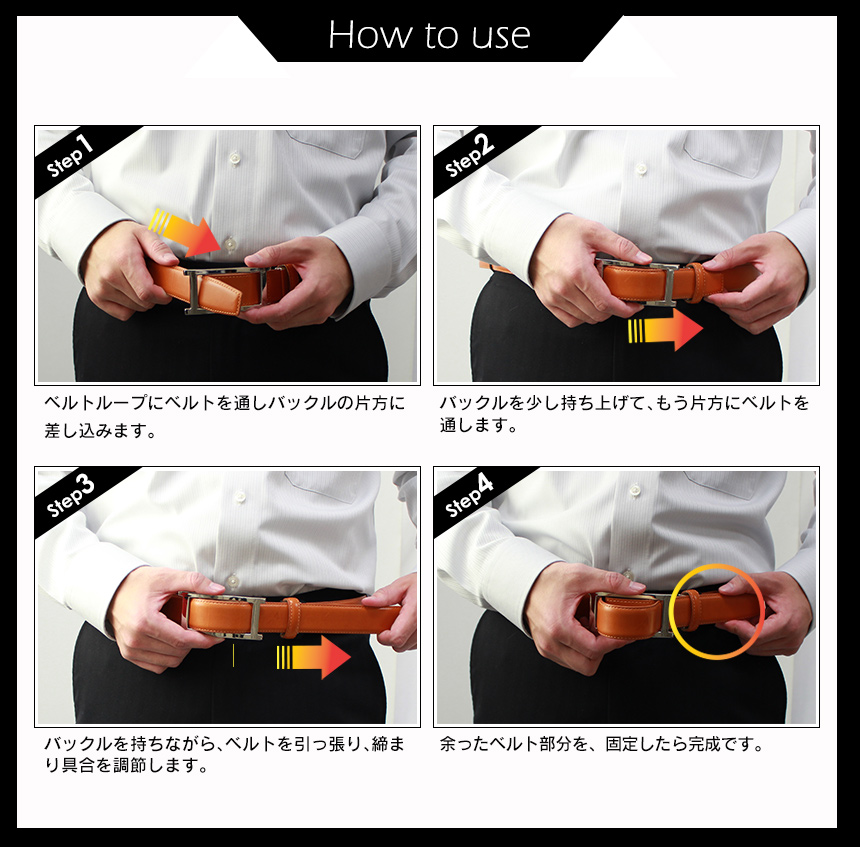 How to use

Step1

ベルトループにベルトを通しバックルの片方に差し込みます。

Step2

バックルを少し持ち上げて、もう片方にベルトを通します。

Step3

バックルを持ちながら、ベルトを引っ張り、締まり具合を調節します。

Step4

余ったベルト部分を、固定したら完成です。