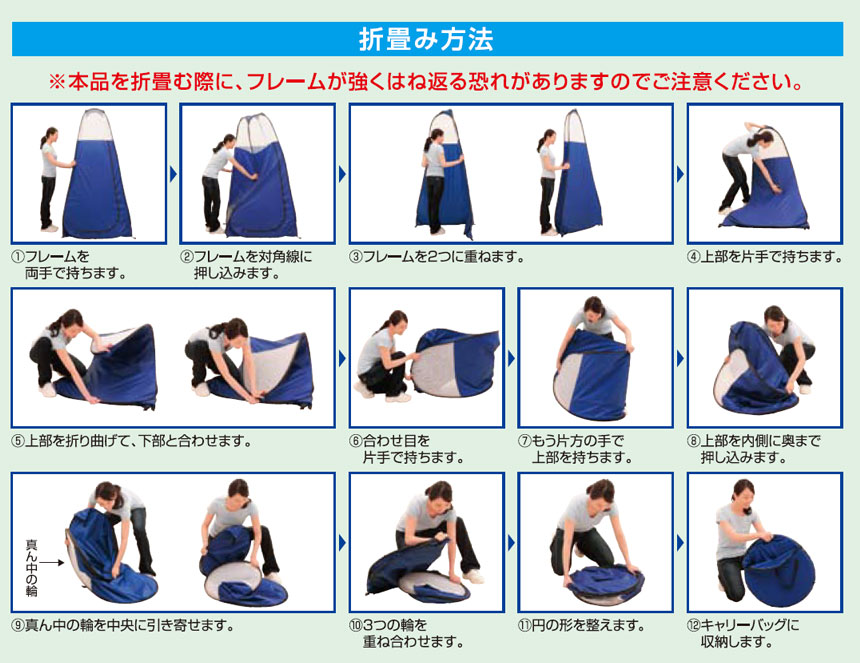 折畳み方法

※本品を折畳む際に、フレームが強くはね返る恐れがありますのでご注意ください。

①フレームを両手で持ちます。

②フレームを対角線に押し込みます。

③フレームを2つに重ねます。

④上部を片手で持ちます。

⑤上部を折り曲げて、下部と合わせます。

⑥合わせ目を片手で持ちます。

⑦もう片方の手で上部を持ちます。

⑧上部を内側に奥まで押し込みます。

真ん中の輪

⑨真ん中の輪を中央に引き寄せます。

⑩3つの輪を重ね合わせます。

⑪円の形を整えます。

⑫キャリーバッグに収納します。