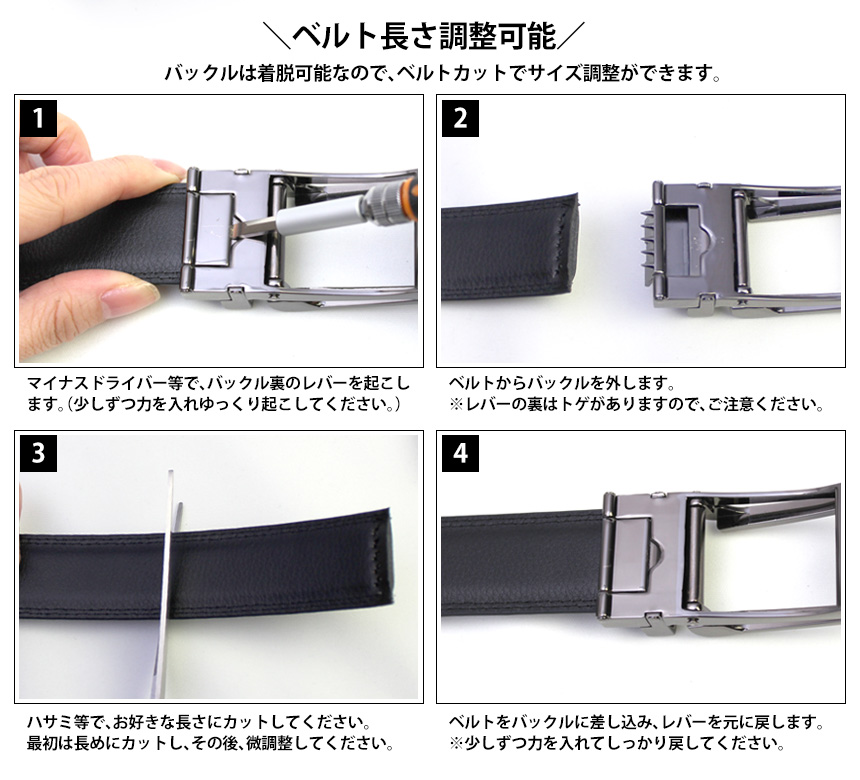 ＼ベルト長さ調整可能／
バックルは着脱可能なので、ベルトカットでサイズ調整ができます。

1

マイナスドライバー等で、バックル裏のレバーを起こします。(少しずつ力を入れゆっくり起こしてください。)

2

ベルトからバックルを外します。
※レバーの裏はトゲがありますので、ご注意ください。

3

ハサミ等で、お好きな長さにカットしてください。
最初は長めにカットし、その後、微調整してください。

4

ベルトをバックルに差し込み、レバーを元に戻します。
※少しずつ力を入れてしっかり戻してください。