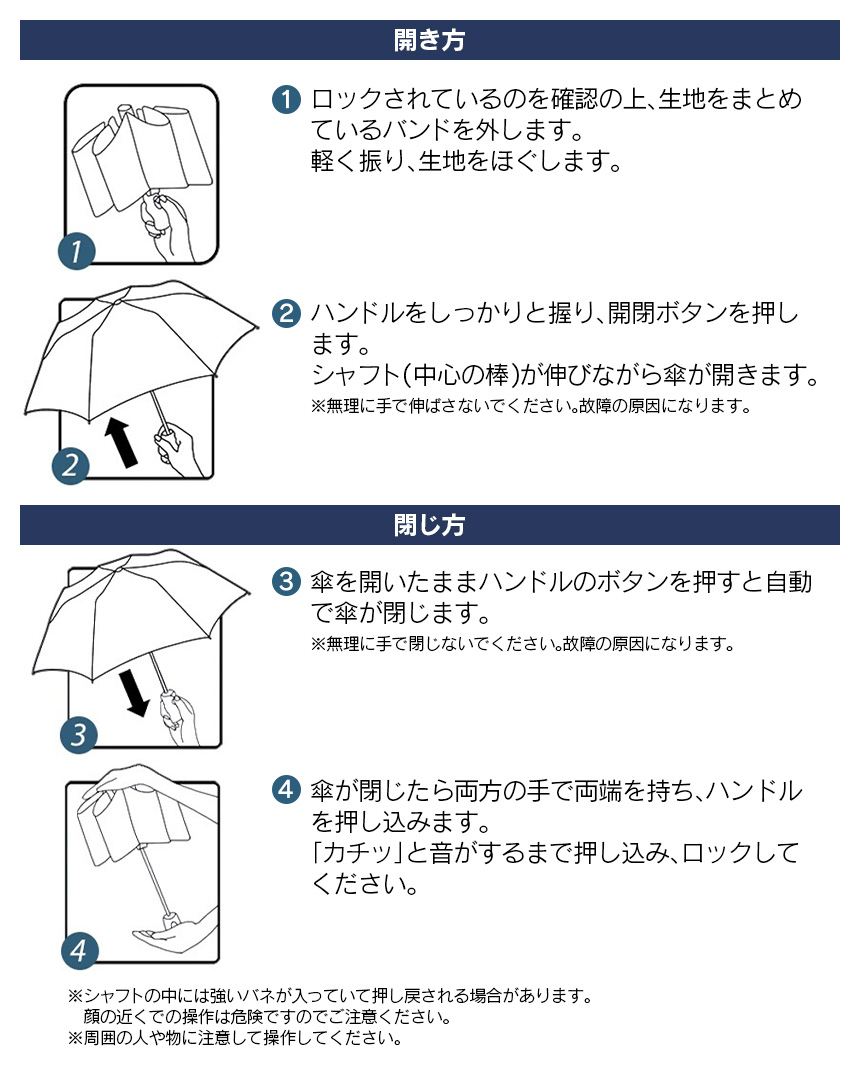 開き方

1

1 ロックされているのを確認の上、生地をまとめているバンドを外します。
軽く振り、生地をほぐします。

2

2 ハンドルをしっかりと握り、開閉ボタンを押します。
シャフト(中心の棒)が伸びながら傘が開きます。
※無理に手で伸ばさないでください。故障の原因になります。

閉じ方

3

3 傘を開いたままハンドルのボタンを押すと自動で傘が閉じます。
※無理に手で閉じないでください。故障の原因になります。

4

4 傘が閉じたら両方の手で両端を持ち、ハンドルを押し込みます。
「カチッ」と音がするまで押し込み、ロックしてください。

※シャフトの中には強いバネが入っていて押し戻される場合があります。
顔の近くでの操作は危険ですのでご注意ください。
※周囲の人や物に注意して操作してください。