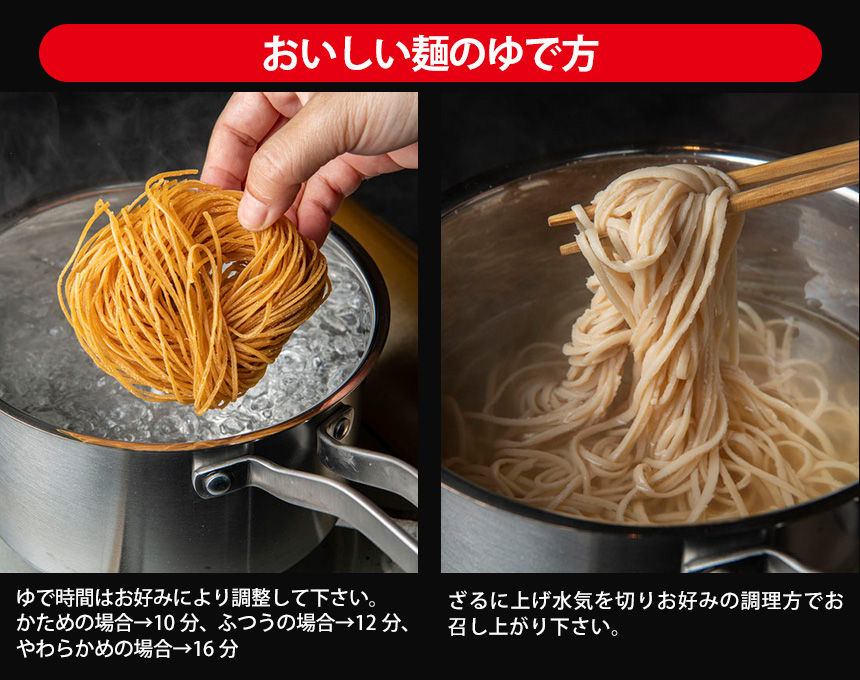 おいしい麺のゆで方

ゆで時間はお好みにより調整して下さい。
かための場合→10 分、ふつうの場合→12 分、
やわらかめの場合→16 分

ざるに上げ水気を切りお好みの調理方でお召し上がり下さい。