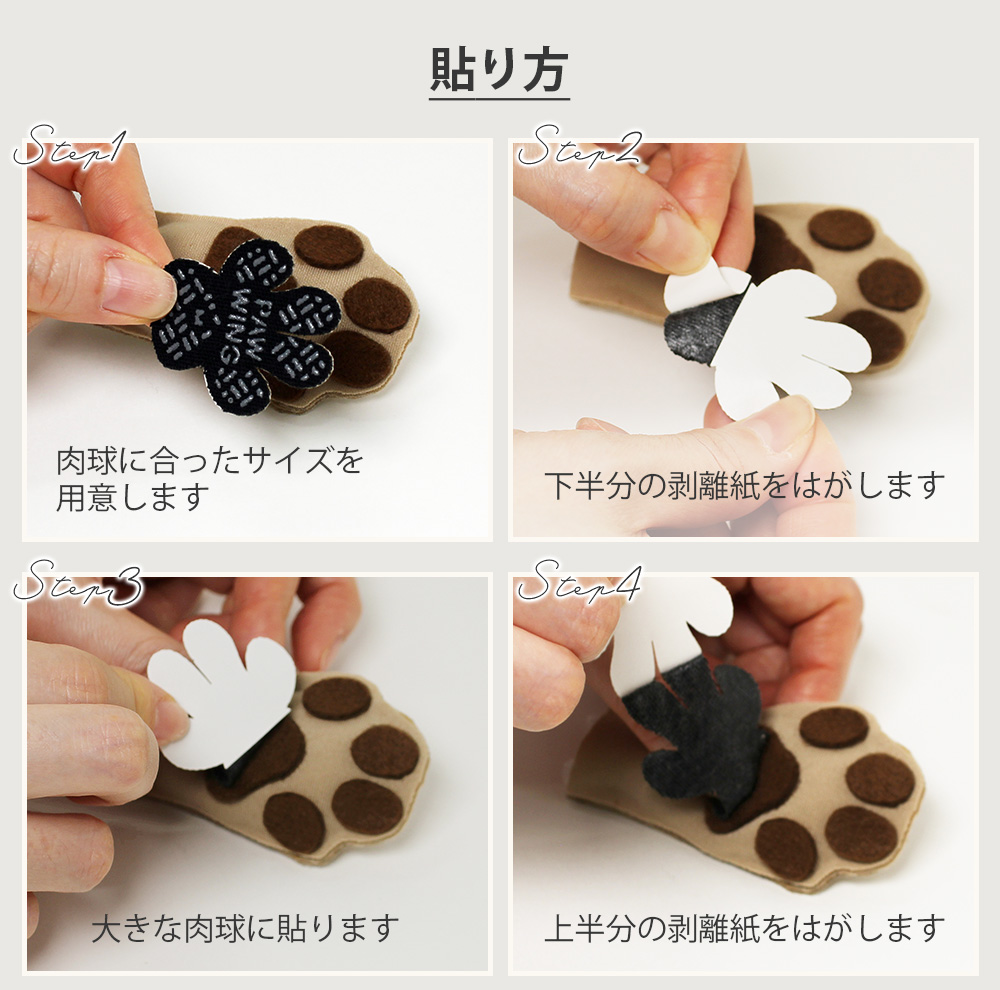 貼り方

Step1

PAW WING

肉球に合ったサイズを用意します

Step2

下半分の剥離紙をはがします

Step3

大きな肉球に貼ります

Step4

上半分の剥離紙をはがします