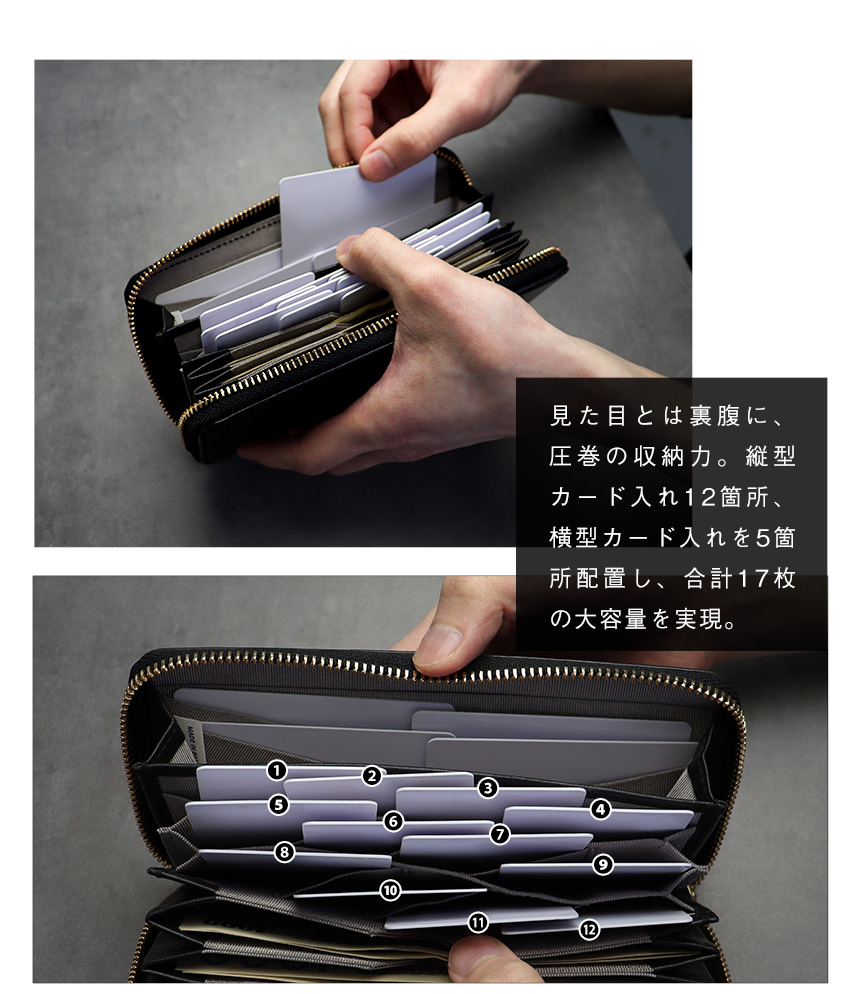 見た目とは裏腹に、圧巻の収納力。縦型カード入れ12箇所、横型カード入れを5箇所配置し、合計17枚の大容量を実現。

❶ ❷ ❸ ❹ ❺ ❻ ❼ ❽ ❾ ❿ ⓫ ⓬