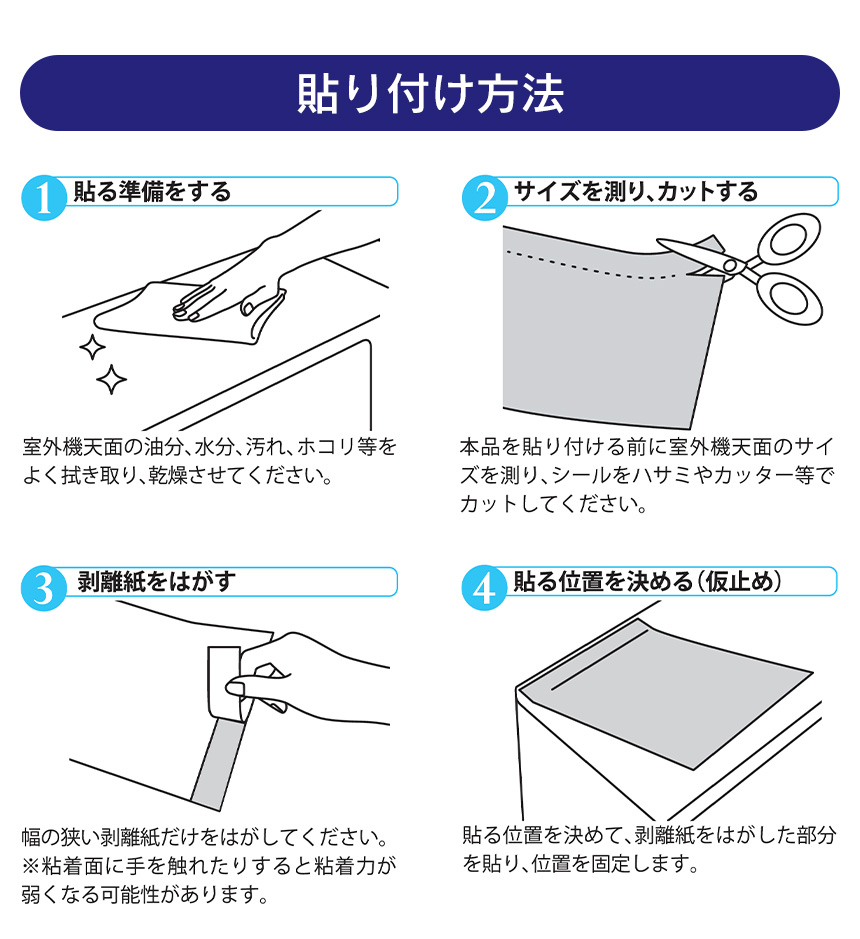 貼り付け方法

1 貼る準備をする

室外機天面の油分、水分、汚れ、ホコリ等をよく拭き取り、乾燥させてください。

2 サイズを測り、カットする

本品を貼り付ける前に室外機天面のサイズを測り、シールをハサミやカッター等でカットしてください。

3 剥離紙をはがす

幅の狭い剥離紙だけをはがしてください。
※粘着面に手を触れたりすると粘着力が弱くなる可能性があります。

4 貼る位置を決める（仮止め）

貼る位置を決めて、剥離紙をはがした部分を貼り、位置を固定します。