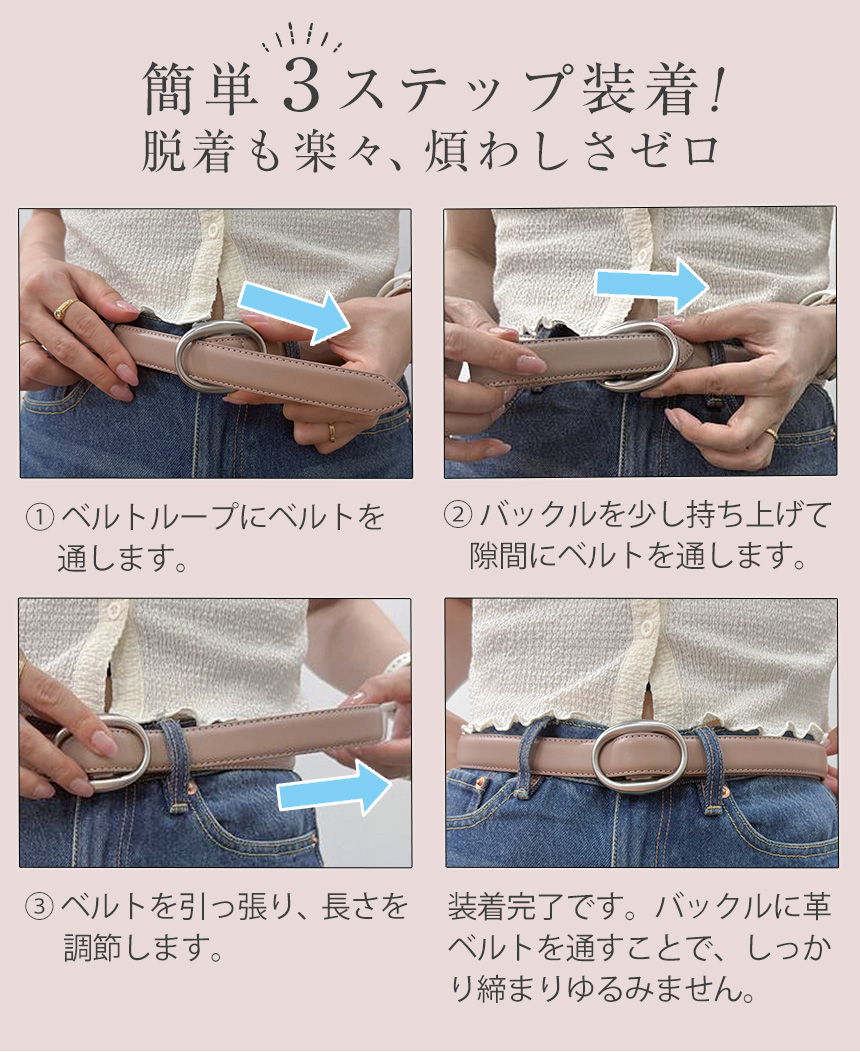 簡単3ステップ装着!
脱着も楽々、煩わしさゼロ

① ベルトループにベルトを通します。

② バックルを少し持ち上げて隙間にベルトを通します。

③ ベルトを引っ張り、長さを調節します。

装着完了です。バックルに革ベルトを通すことで、しっかり締まりゆるみません。