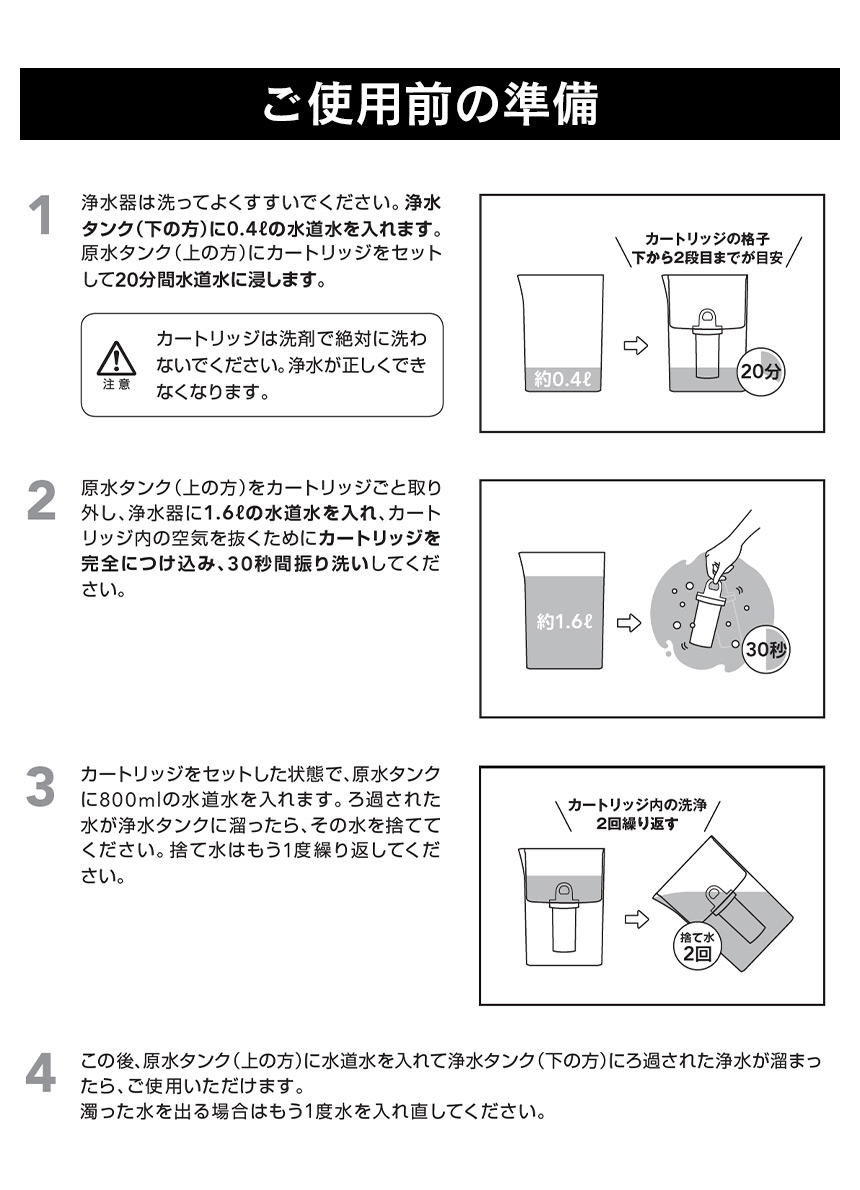 ご使用前の準備

1
浄水器は洗ってよくすすいでください。浄水タンク(下の方)に0.4ℓの水道水を入れます。原水タンク(上の方)にカートリッジをセットして20分間水道水に浸します。

注意
カートリッジは洗剤で絶対に洗わないでください。浄水が正しくできなくなります。

カートリッジの格子
下から2段目までが目安

約0.4ℓ

20分

2
原水タンク(上の方)をカートリッジごと取り外し、浄水器に1.6ℓの水道水を入れ、カートリッジ内の空気を抜くためにカートリッジを完全につけ込み、30秒間振り洗いしてください。

約1.6ℓ

30秒

3
カートリッジをセットした状態で、原水タンクに800mlの水道水を入れます。ろ過された水が浄水タンクに溜ったら、その水を捨ててください。捨て水はもう1度繰り返してください。

カートリッジ内の洗浄
2回繰り返す

捨て水
2回

4
この後、原水タンク(上の方)に水道水を入れて浄水タンク(下の方)にろ過された浄水が溜まったら、ご使用いただけます。
濁った水を出る場合はもう1度水を入れ直してください。