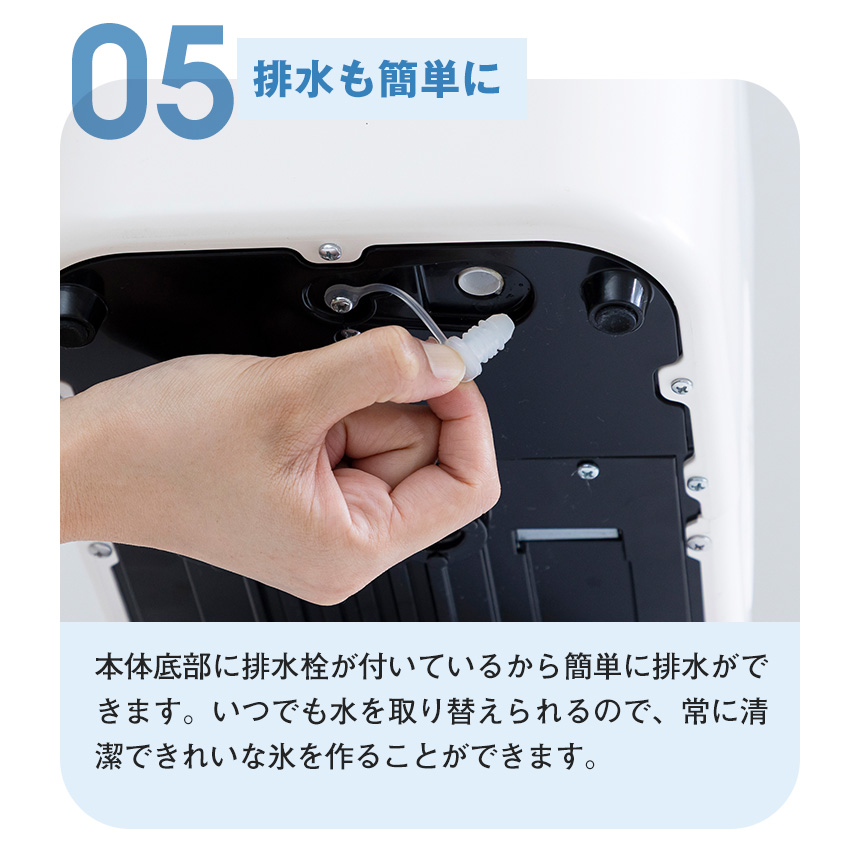 05 排水も簡単に

本体底部に排水栓が付いているから簡単に排水ができます。いつでも水を取り替えられるので、常に清潔できれいな氷を作ることができます。